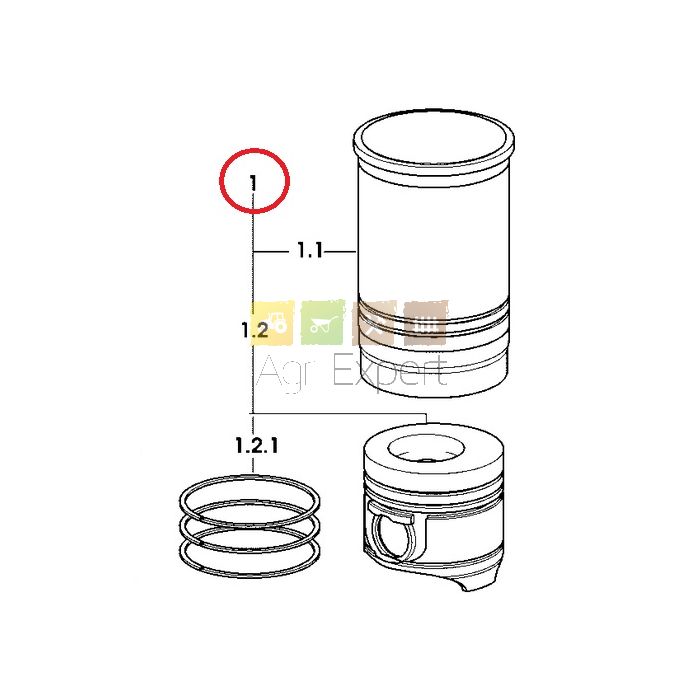 1

1.1

1.2

Agr Expert

1.2.1