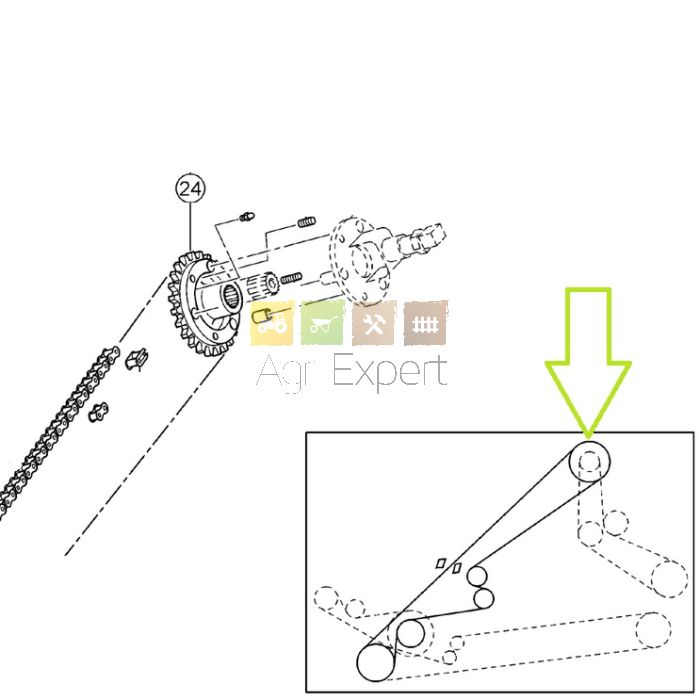 24

Agr Expert