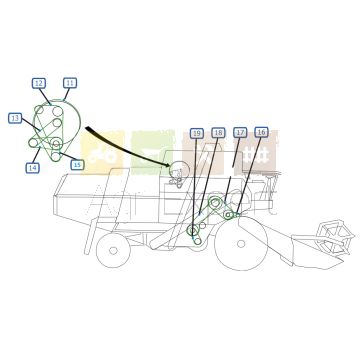 12
11
13
14
15
19
18
17
16