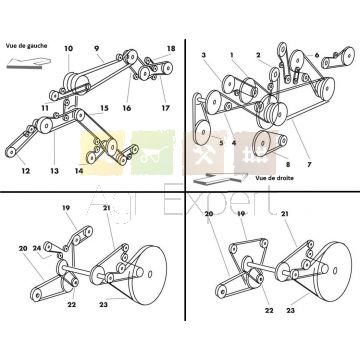 Vue de gauche
10
9
18
11
16
17
15
12
13
14

3
1
2
6
5
4
8
7
Vue de droite

Agri Expert

19
21
20
24
22
23

20
19
21
22
23